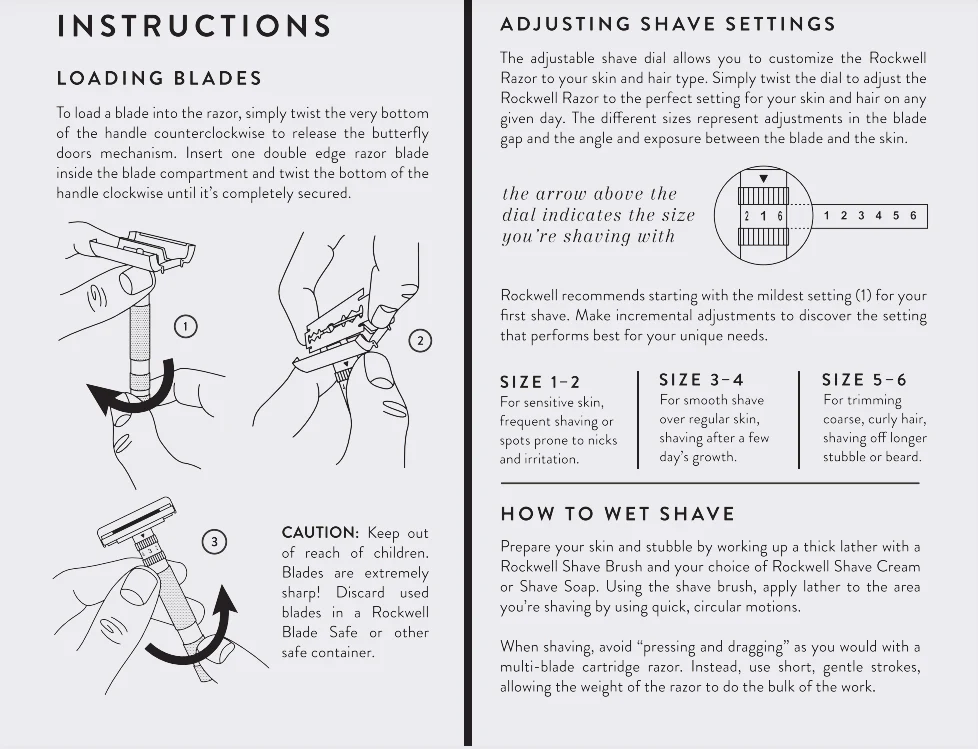 INSTRUCTIONS

LOADING BLADES

To load a blade into the razor, simply twist the very bottom of the handle counterclockwise to release the butterfly doors mechanism. Insert one double edge razor blade inside the blade compartment and twist the bottom of the handle clockwise until it's completely secured.

1

2

3

CAUTION: Keep out of reach of children. Blades are extremely sharp! Discard used blades in a Rockwell Blade Safe or other safe container.

ADJUSTING SHAVE SETTINGS

The adjustable shave dial allows you to customize the Rockwell Razor to your skin and hair type. Simply twist the dial to adjust the Rockwell Razor to the perfect setting for your skin and hair on any given day. The different sizes represent adjustments in the blade gap and the angle and exposure between the blade and the skin.

the arrow above the dial indicates the size you're shaving with

2 1 6

1 2 3 4 5 6

Rockwell recommends starting with the mildest setting (1) for your first shave. Make incremental adjustments to discover the setting that performs best for your unique needs.

SIZE 1-2
For sensitive skin, frequent shaving or spots prone to nicks and irritation.

SIZE 3-4
For smooth shave over regular skin, shaving after a few day's growth.

SIZE 5-6
For trimming coarse, curly hair, shaving off longer stubble or beard.

HOW TO WET SHAVE

Prepare your skin and stubble by working up a thick lather with a Rockwell Shave Brush and your choice of Rockwell Shave Cream or Shave Soap. Using the shave brush, apply lather to the area you're shaving by using quick, circular motions.

When shaving, avoid "pressing and dragging" as you would with a multi-blade cartridge razor. Instead, use short, gentle strokes, allowing the weight of the razor to do the bulk of the work.